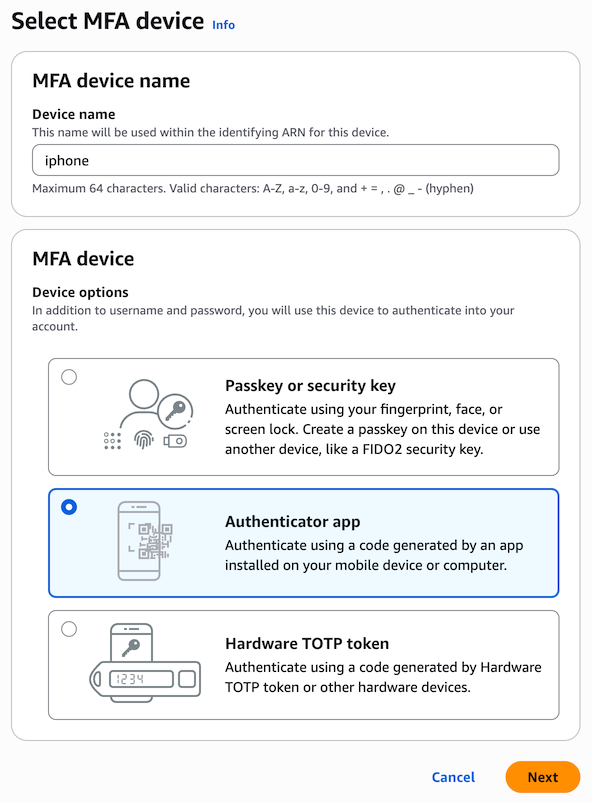 Select MFA device Info

MFA device name

Device name
This name will be used within the identifying ARN for this device.

iphone

Maximum 64 characters. Valid characters: A-Z, a-z, 0-9, and + = , . @ _ - (hyphen)

MFA device

Device options
In addition to username and password, you will use this device to authenticate into your account.

Passkey or security key
Authenticate using your fingerprint, face, or screen lock. Create a passkey on this device or use another device, like a FIDO2 security key.

Authenticator app
Authenticate using a code generated by an app installed on your mobile device or computer.

1234

Hardware TOTP token
Authenticate using a code generated by Hardware TOTP token or other hardware devices.

Cancel

Next